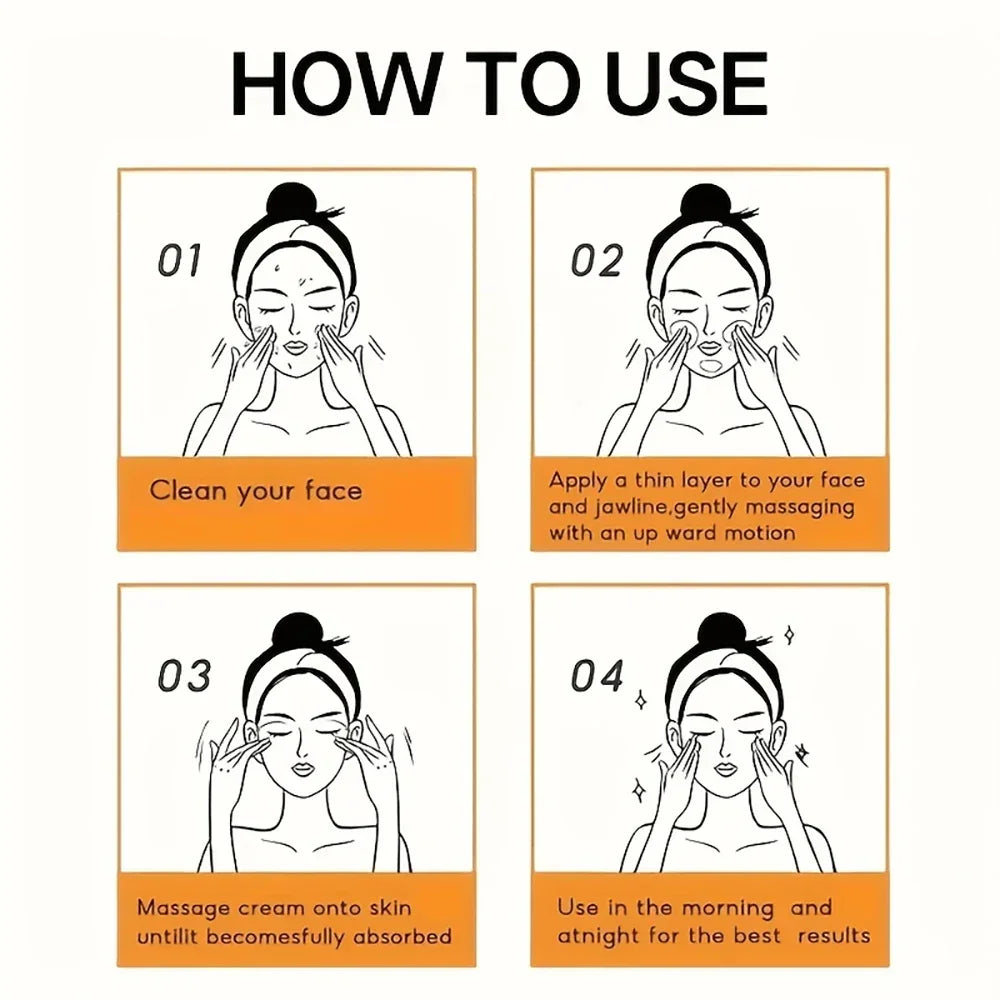 HOW TO USE

01

Clean your face

02

Apply a thin layer to your face and jawline,gently massaging with an up ward motion

03

Massage cream onto skin untilit becomesfully absorbed

04

Use in the morning and atnight for the best results