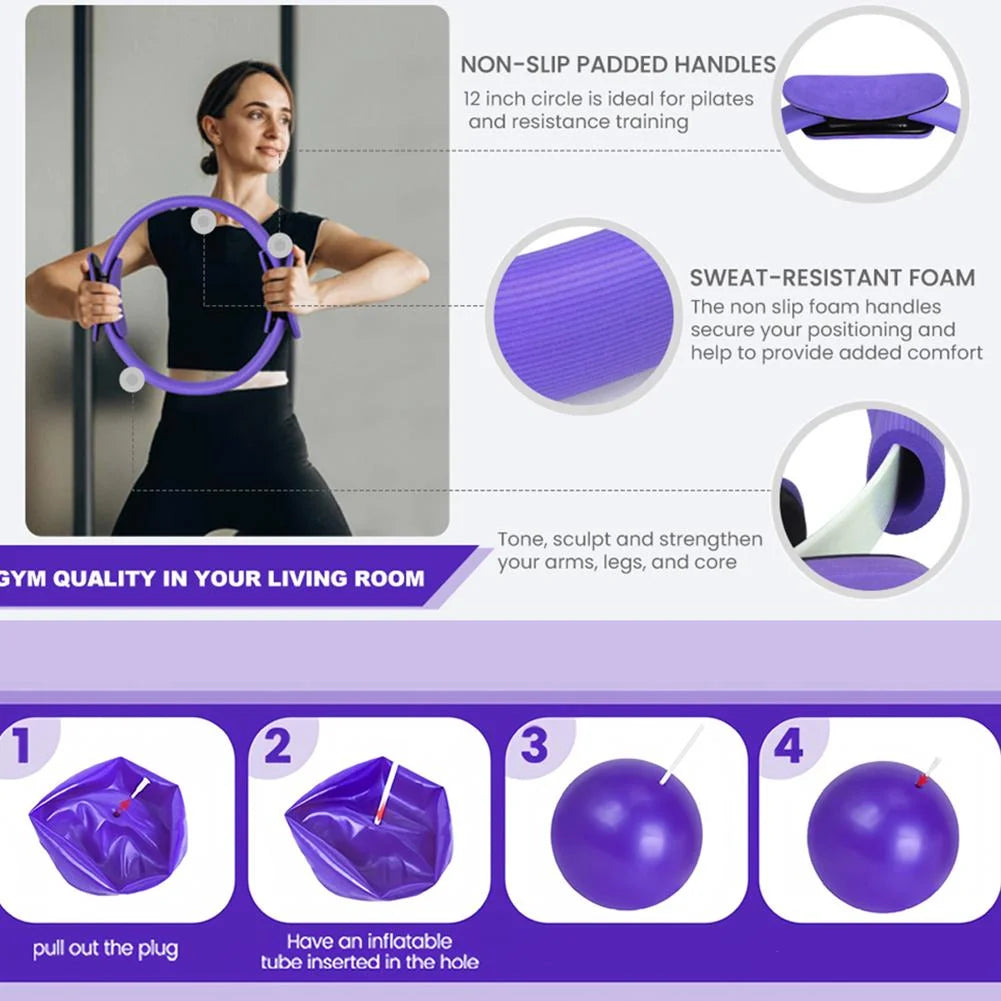 NON-SLIP PADDED HANDLES
12 inch circle is ideal for pilates and resistance training

SWEAT-RESISTANT FOAM
The non slip foam handles secure your positioning and help to provide added comfort

Tone, sculpt and strengthen your arms, legs, and core

GYM QUALITY IN YOUR LIVING ROOM

1
pull out the plug

2
Have an inflatable tube inserted in the hole

3

4