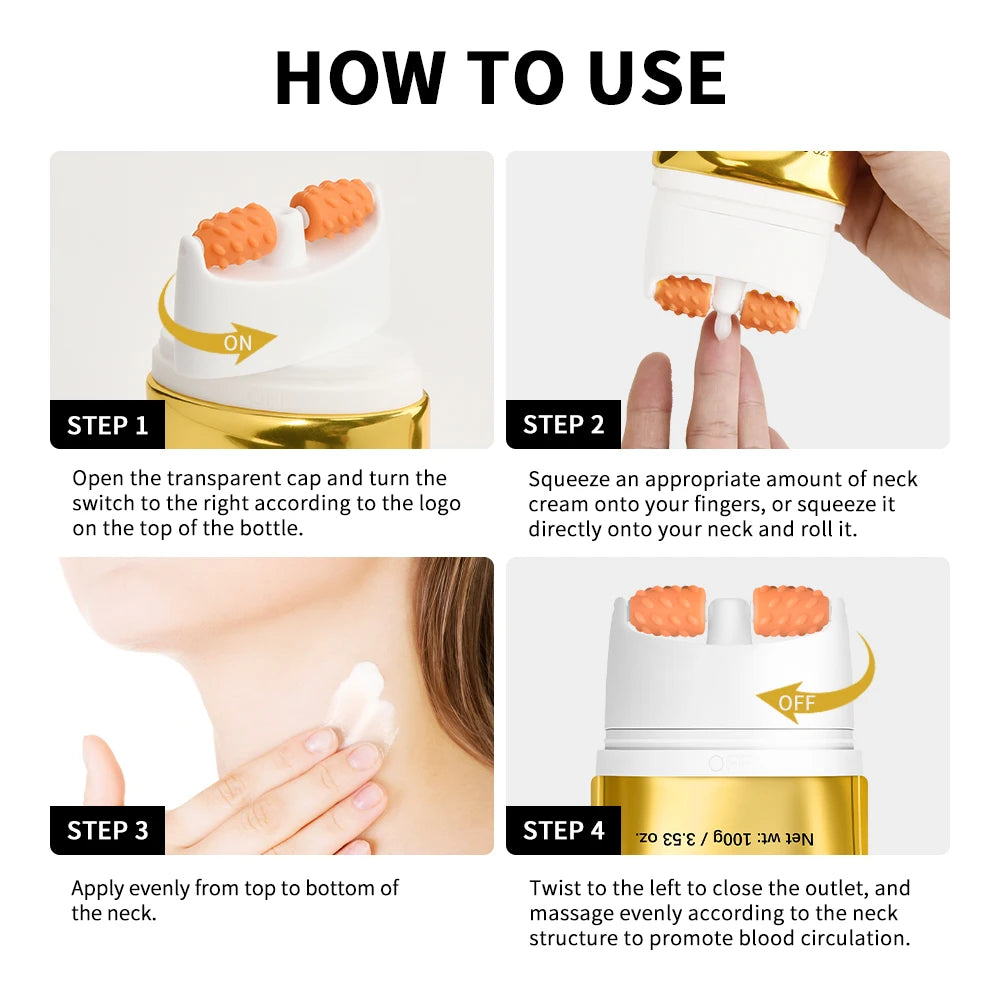 HOW TO USE

ON

STEP 1

Open the transparent cap and turn the switch to the right according to the logo on the top of the bottle.

STEP 2

Squeeze an appropriate amount of neck cream onto your fingers, or squeeze it directly onto your neck and roll it.

STEP 3

Apply evenly from top to bottom of the neck.

OFF

OFF

Net wt: 100g / 3.53 oz.

STEP 4

Twist to the left to close the outlet, and massage evenly according to the neck structure to promote blood circulation.